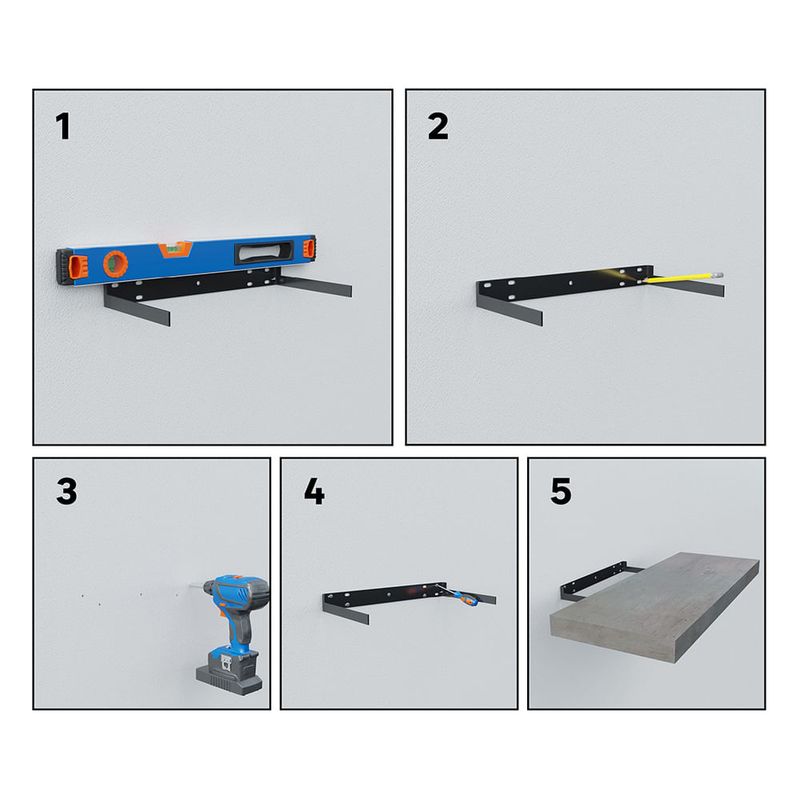 1

2

3

4

5