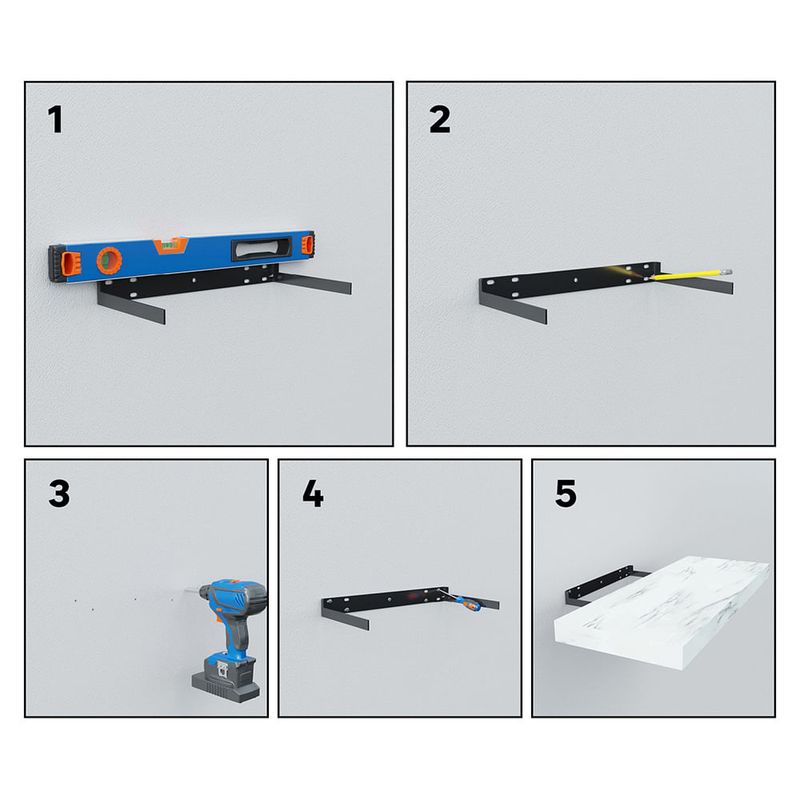 1

2

3

4

5