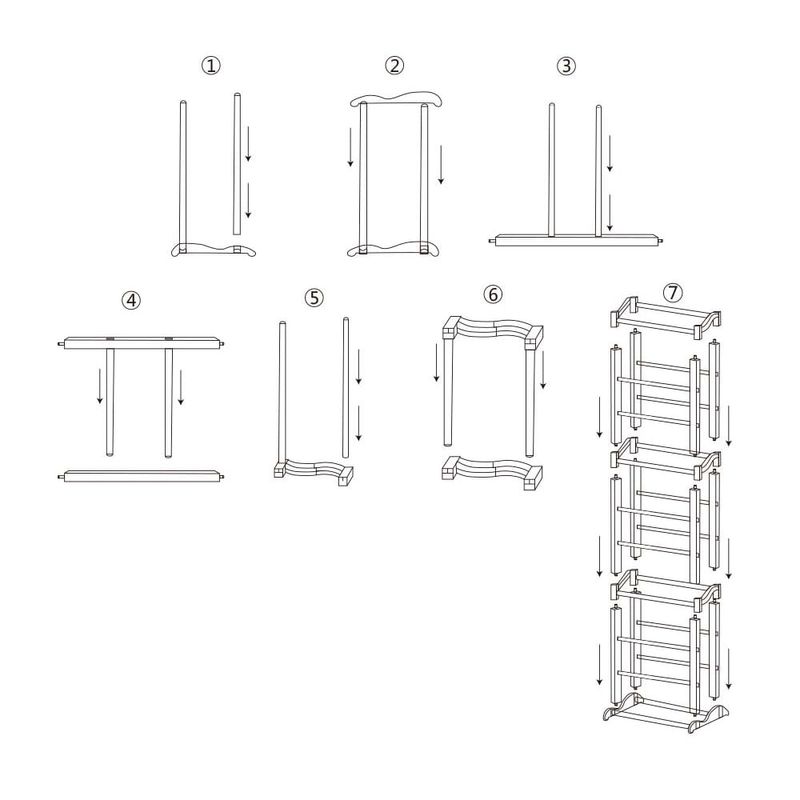 ①
②
③
④
⑤
⑥
⑦